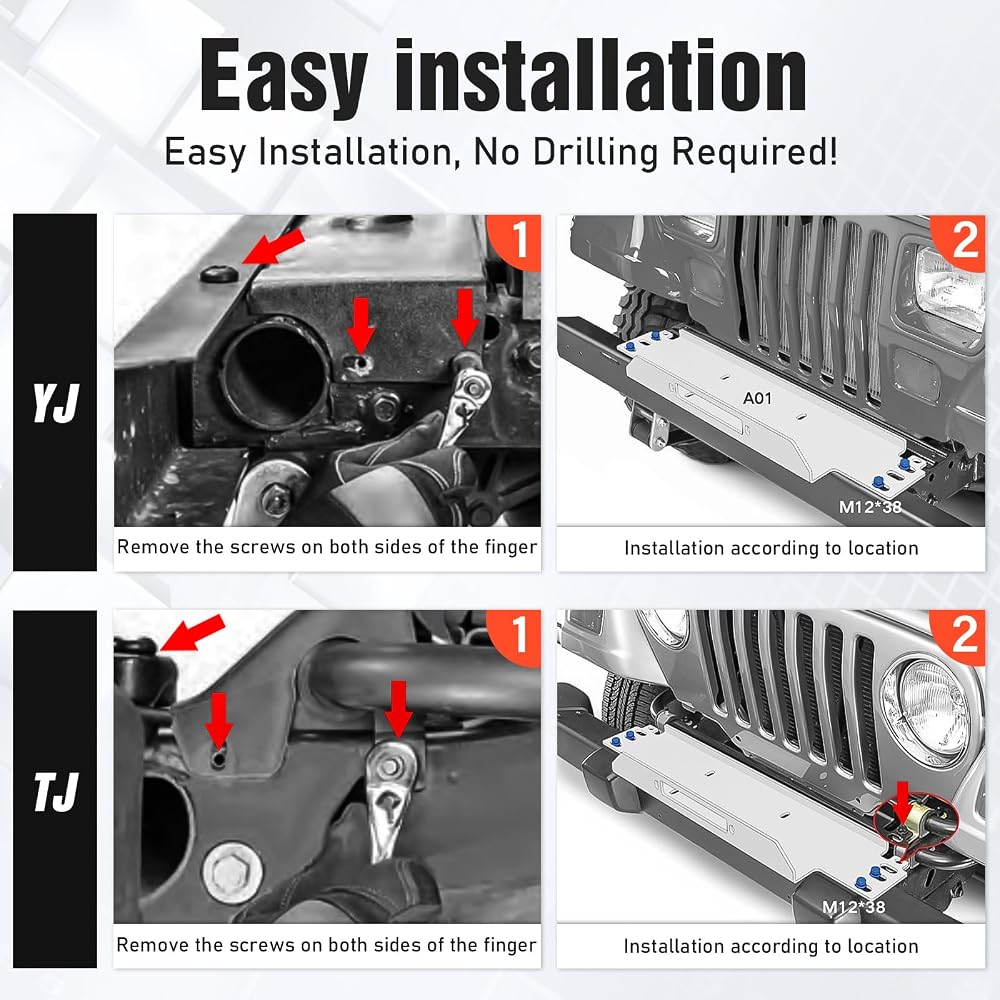 Easy installation

Easy Installation, No Drilling Required!

YJ

1

Remove the screws on both sides of the finger

2

A01

M12*38

Installation according to location

TJ

1

Remove the screws on both sides of the finger

2

M12*38

Installation according to location