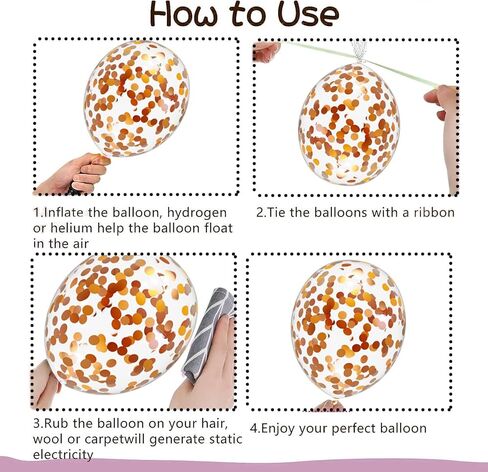 How to Use

1.Inflate the balloon, hydrogen or helium help the balloon float in the air

2.Tie the balloons with a ribbon

3.Rub the balloon on your hair, wool or carpetwill generate static electricity

4.Enjoy your perfect balloon