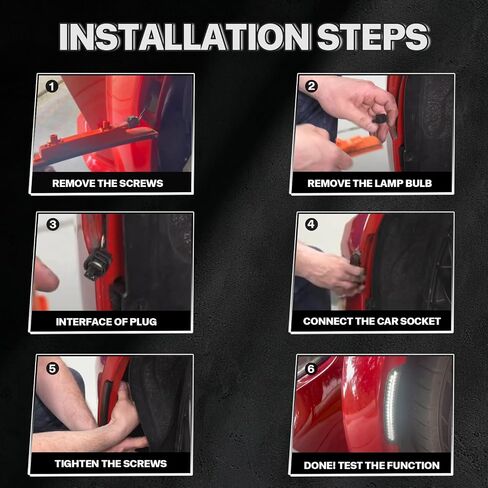 INSTALLATION STEPS

1
REMOVE THE SCREWS

2
REMOVE THE LAMP BULB

3
INTERFACE OF PLUG

4
CONNECT THE CAR SOCKET

5
TIGHTEN THE SCREWS

6
DONE! TEST THE FUNCTION