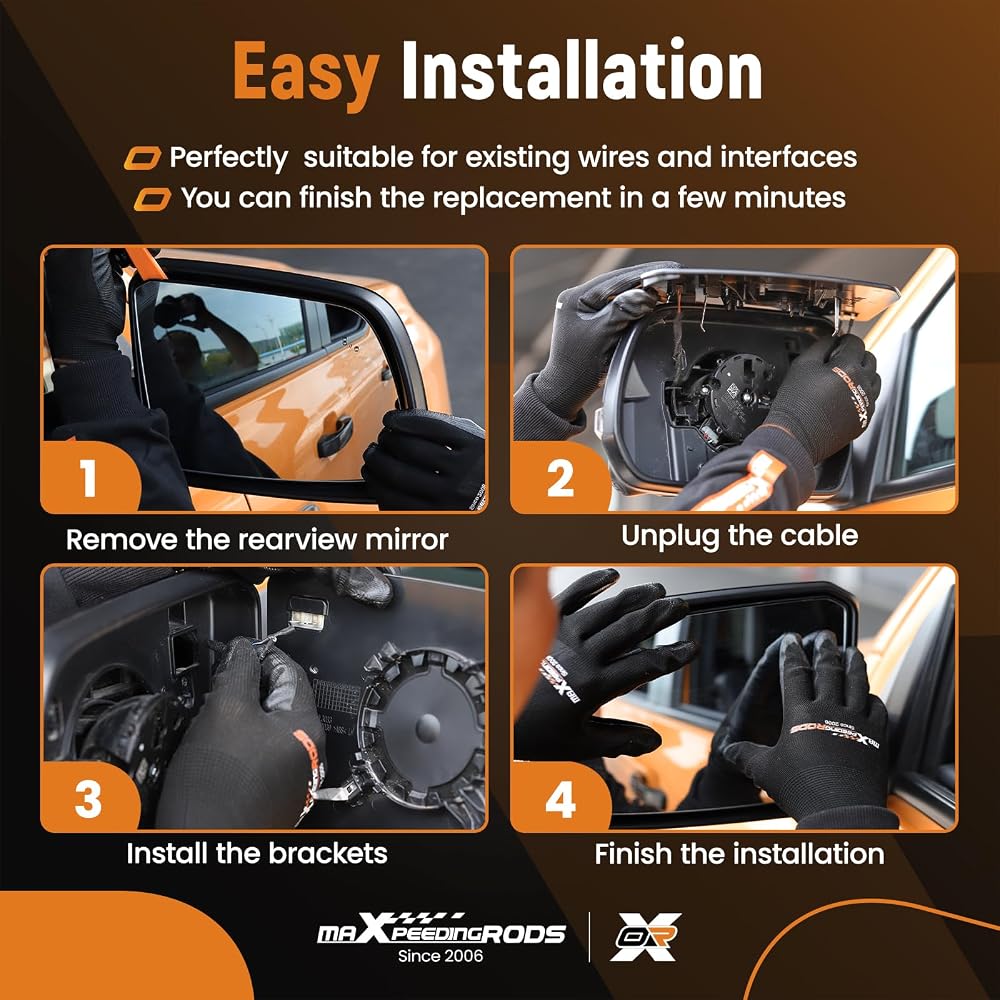 Easy Installation

Perfectly suitable for existing wires and interfaces
You can finish the replacement in a few minutes

1
Remove the rearview mirror

2
Unplug the cable

3
Install the brackets

4
Finish the installation

maXpeedingRODS
Since 2006
OR