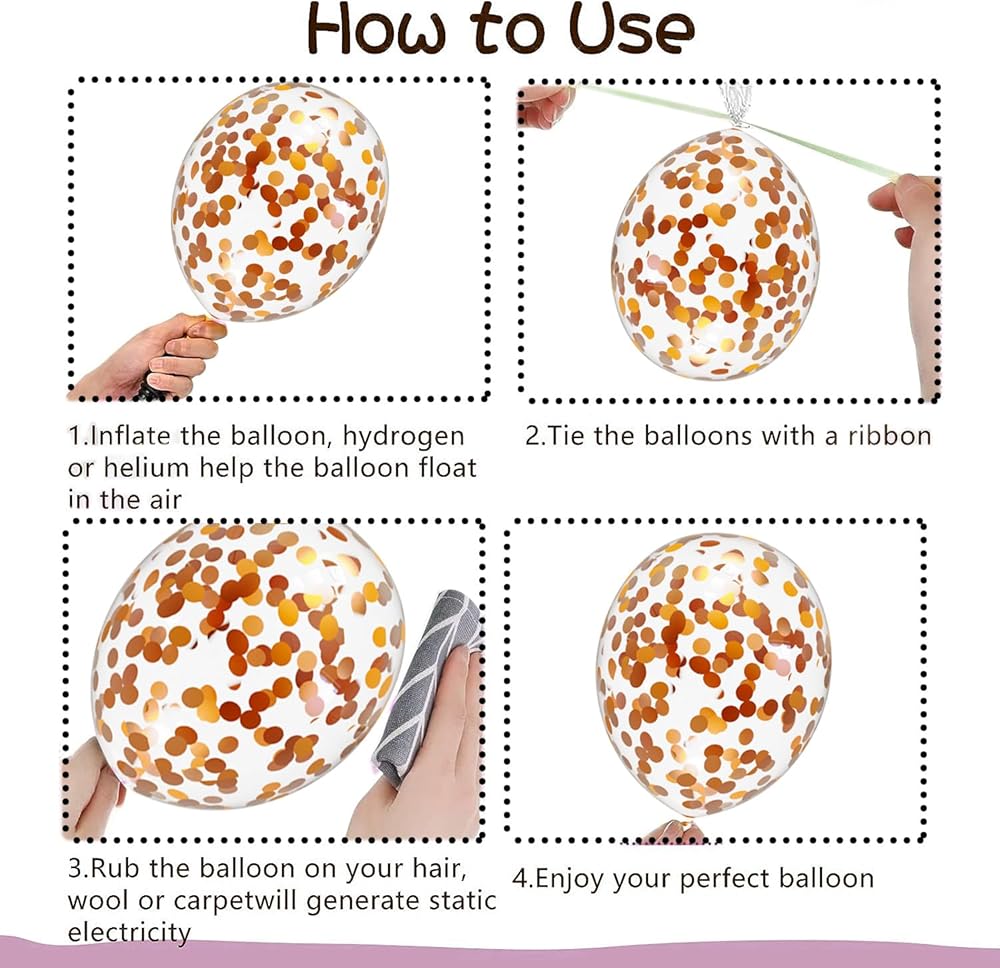 How to Use

1.Inflate the balloon, hydrogen or helium help the balloon float in the air

2.Tie the balloons with a ribbon

3.Rub the balloon on your hair, wool or carpetwill generate static electricity

4.Enjoy your perfect balloon