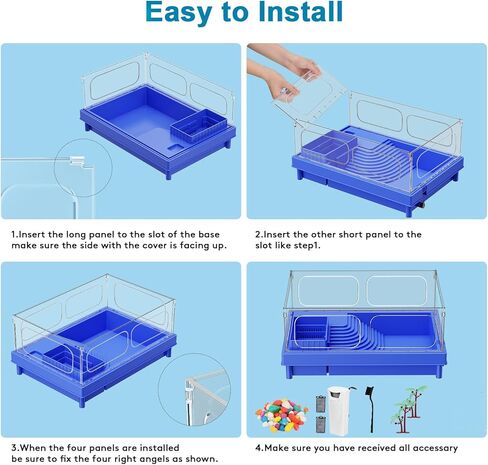 Easy to Install

1.Insert the long panel to the slot of the base make sure the side with the cover is facing up.

2.Insert the other short panel to the slot like step1.

3.When the four panels are installed be sure to fix the four right angels as shown.

4.Make sure you have received all accessary