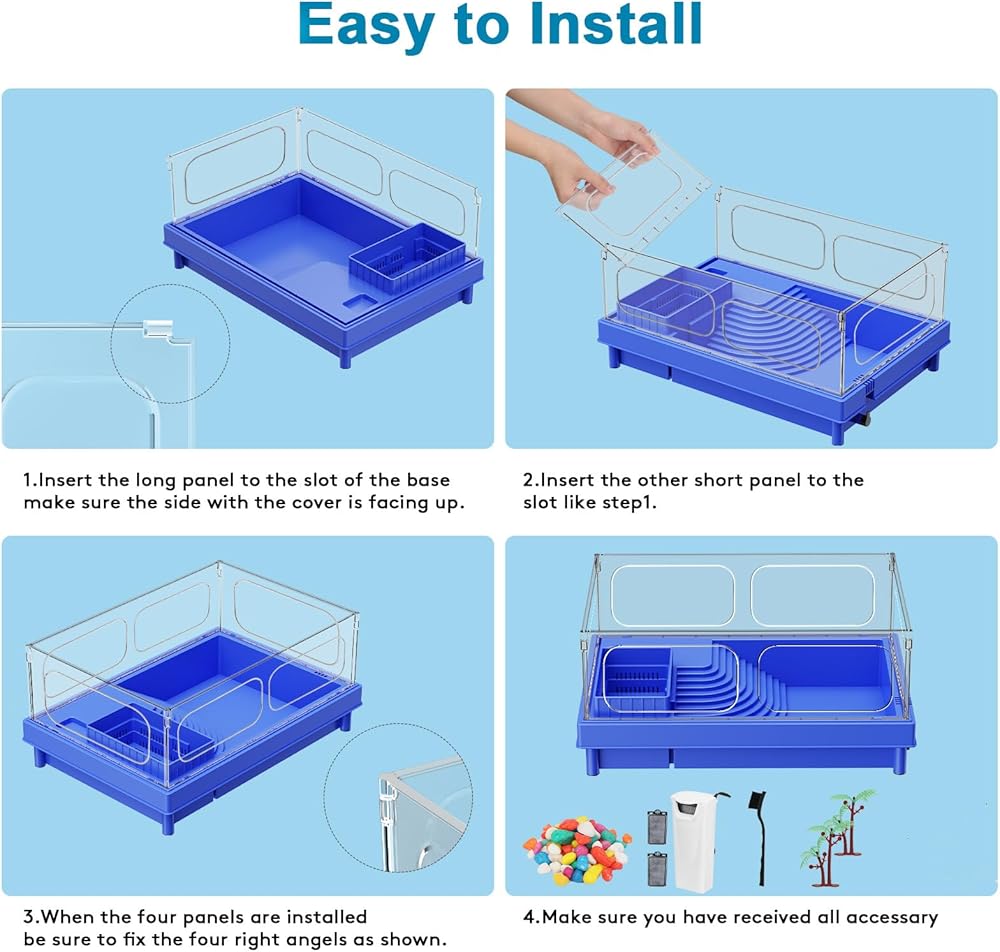 Easy to Install

1.Insert the long panel to the slot of the base make sure the side with the cover is facing up.

2.Insert the other short panel to the slot like step1.

3.When the four panels are installed be sure to fix the four right angels as shown.

4.Make sure you have received all accessary