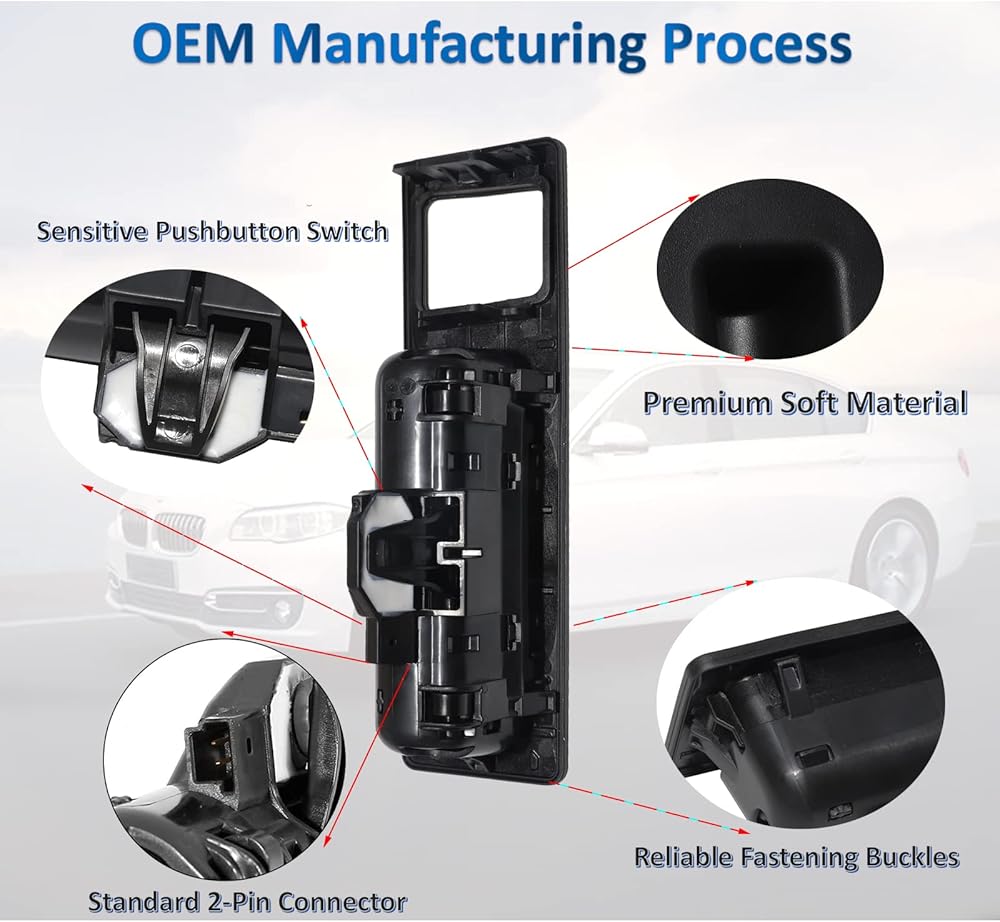 OEM Manufacturing Process

Sensitive Pushbutton Switch

Premium Soft Material

Reliable Fastening Buckles

Standard 2-Pin Connector