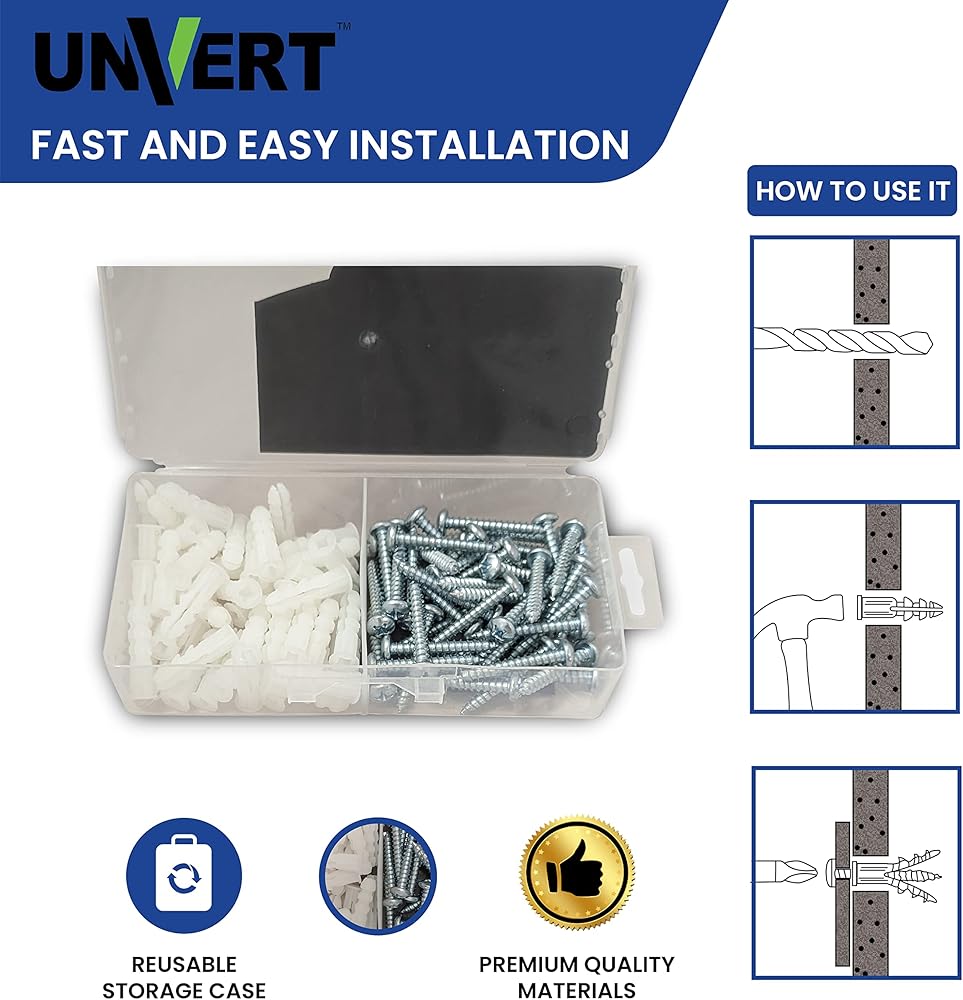 UNVERT™

FAST AND EASY INSTALLATION

HOW TO USE IT

REUSABLE STORAGE CASE

PREMIUM QUALITY MATERIALS