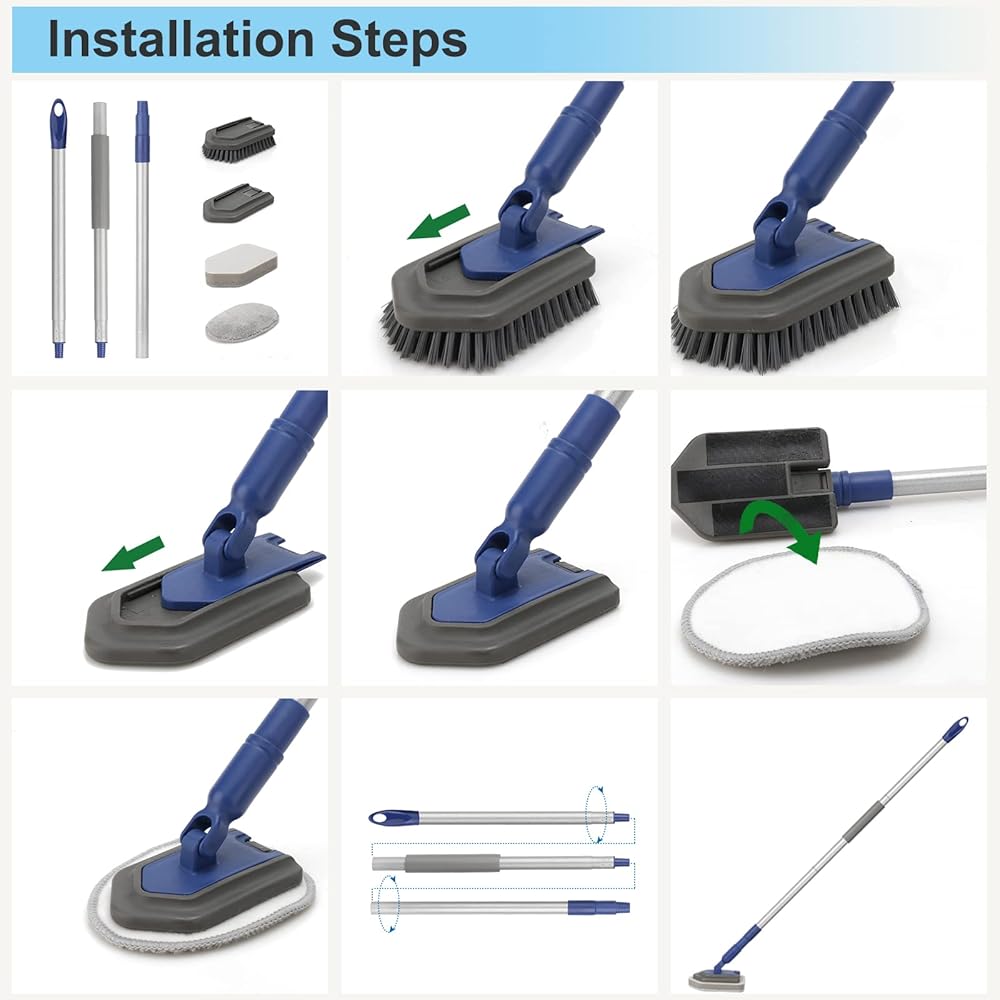 Installation Steps