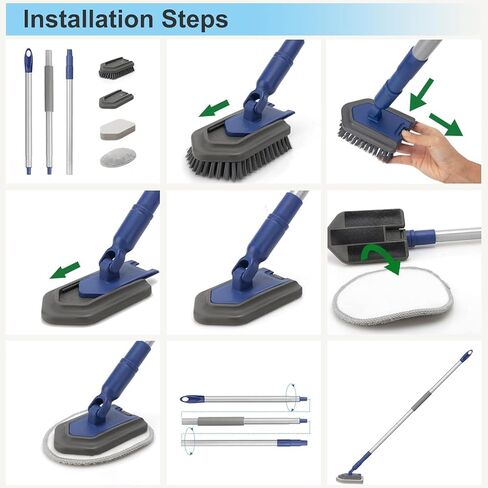 Installation Steps