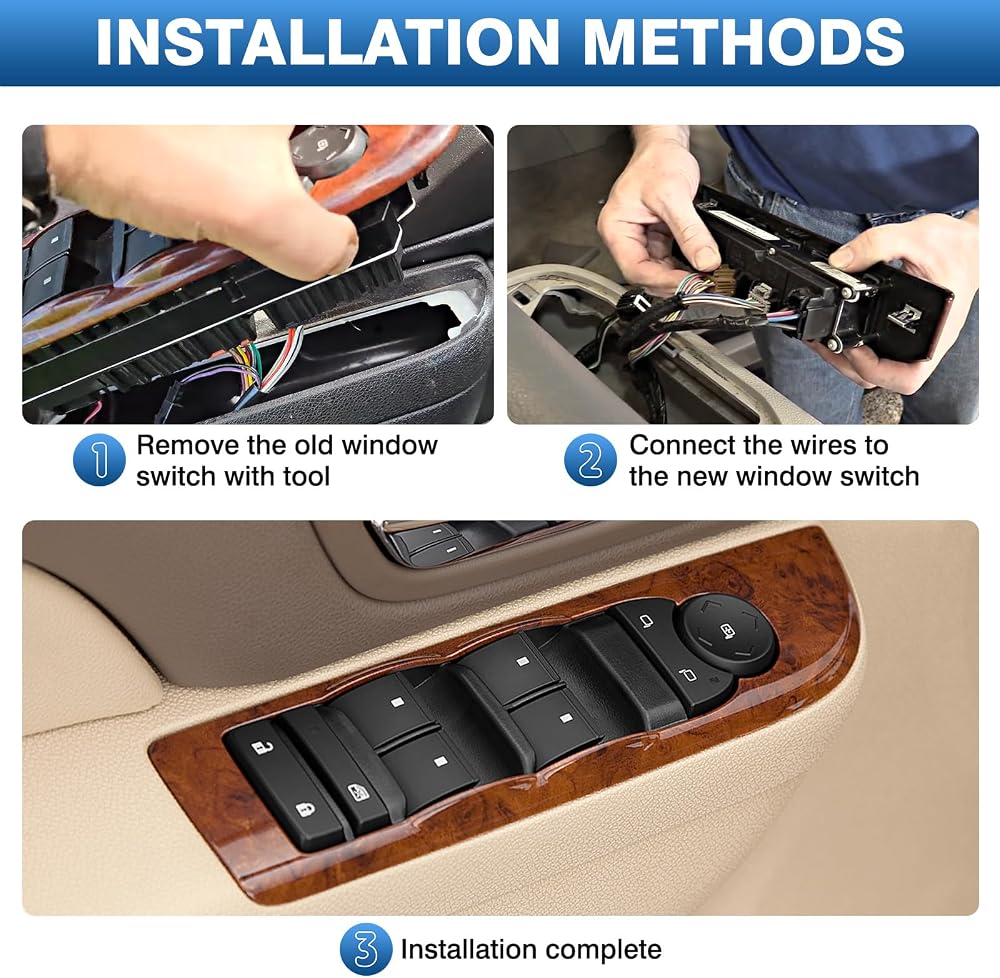 INSTALLATION METHODS

1 Remove the old window switch with tool

2 Connect the wires to the new window switch

3 Installation complete