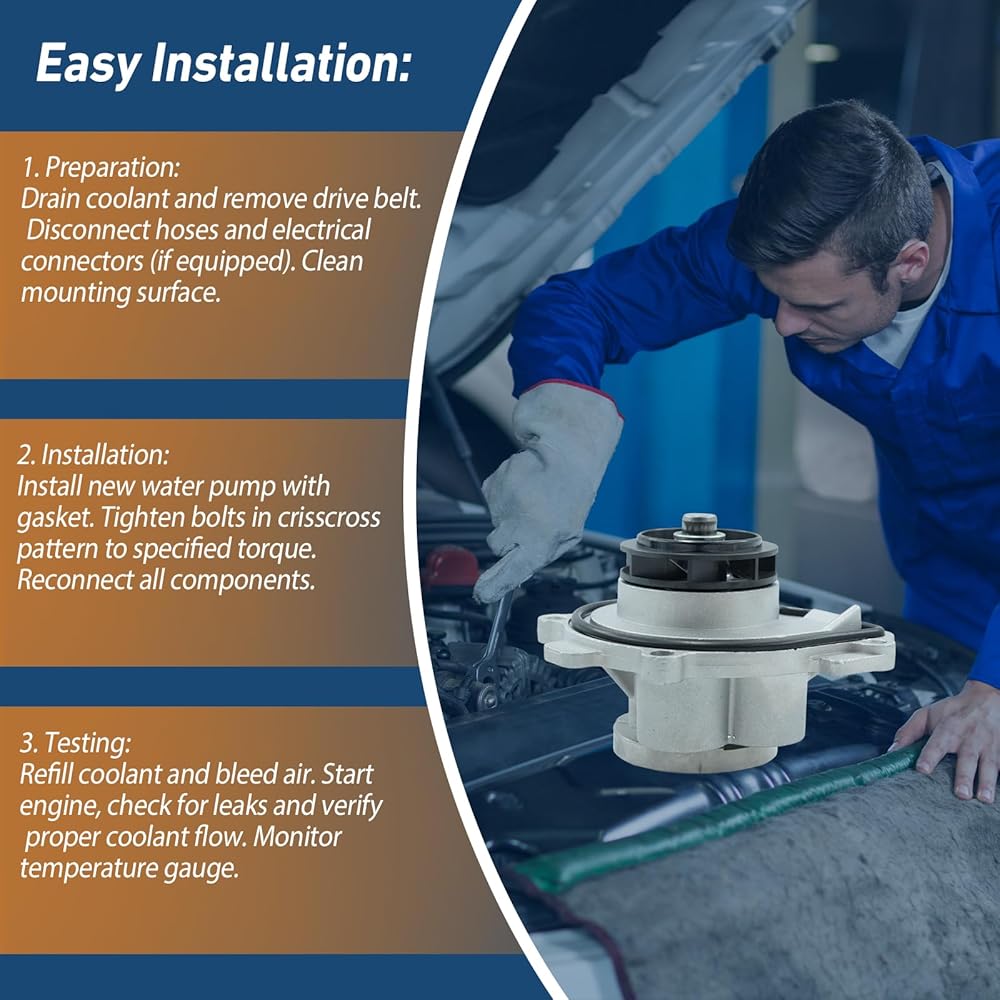 Easy Installation:

1. Preparation:
Drain coolant and remove drive belt. Disconnect hoses and electrical connectors (if equipped). Clean mounting surface.

2. Installation:
Install new water pump with gasket. Tighten bolts in crisscross pattern to specified torque. Reconnect all components.

3. Testing:
Refill coolant and bleed air. Start engine, check for leaks and verify proper coolant flow. Monitor temperature gauge.