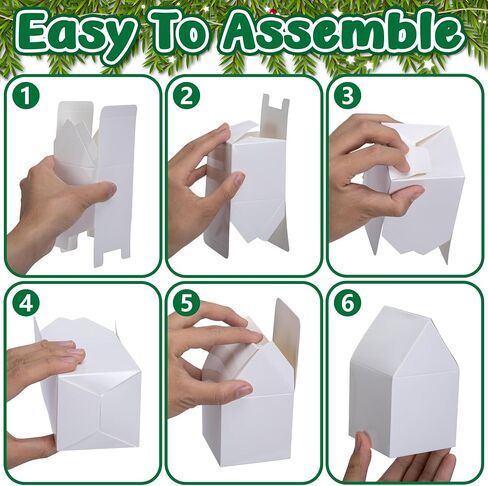 Easy To Assemble

1

2

3

4

5

6