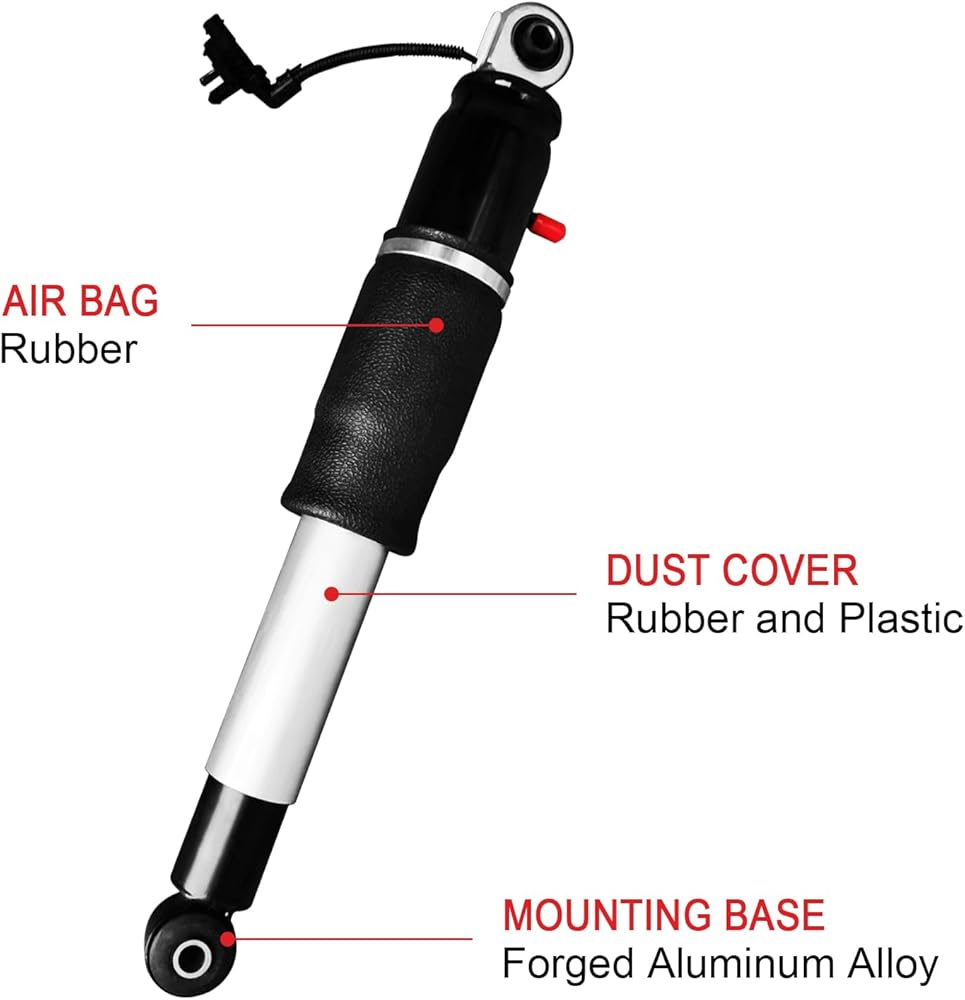 AIR BAG
Rubber

DUST COVER
Rubber and Plastic

MOUNTING BASE
Forged Aluminum Alloy