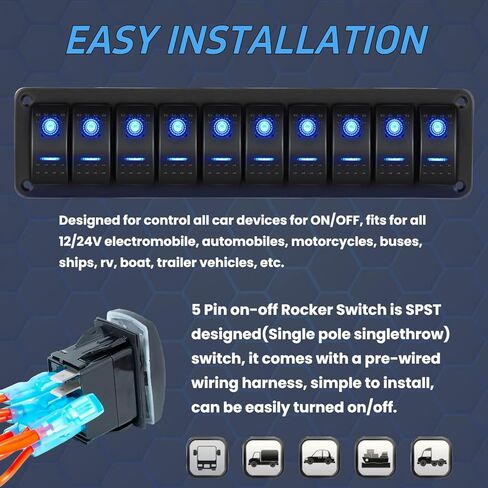 EASY INSTALLATION

Designed for control all car devices for ON/OFF, fits for all 12/24V electromobile, automobiles, motorcycles, buses, ships, rv, boat, trailer vehicles, etc.

5 Pin on-off Rocker Switch is SPST designed(Single pole singlethrow) switch, it comes with a pre-wired wiring harness, simple to install, can be easily turned on/off.