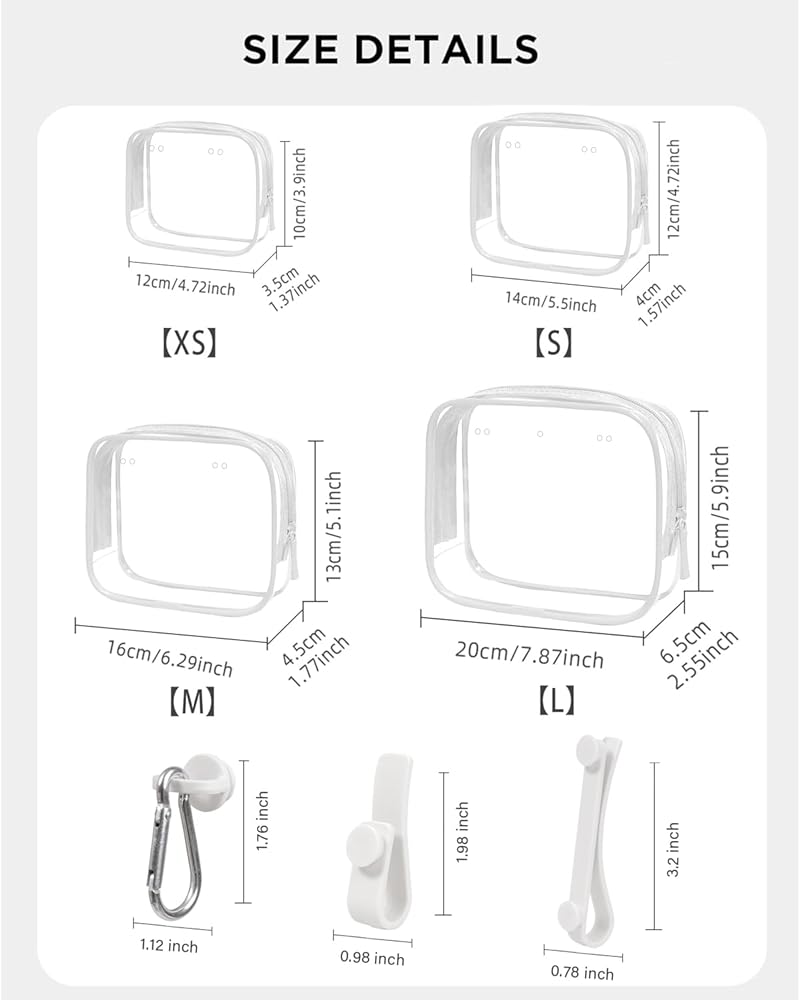 SIZE DETAILS

10cm/3.9inch
12cm/4.72inch
3.5cm
1.37inch
【XS】

12cm/4.72inch
14cm/5.5inch
4cm
1.57inch
【S】

13cm/5.1inch
16cm/6.29inch
4.5cm
1.77inch
【M】

15cm/5.9inch
20cm/7.87inch
6.5cm
2.55inch
【L】

1.76 inch
1.12 inch

1.98 inch
0.98 inch

3.2 inch
0.78 inch