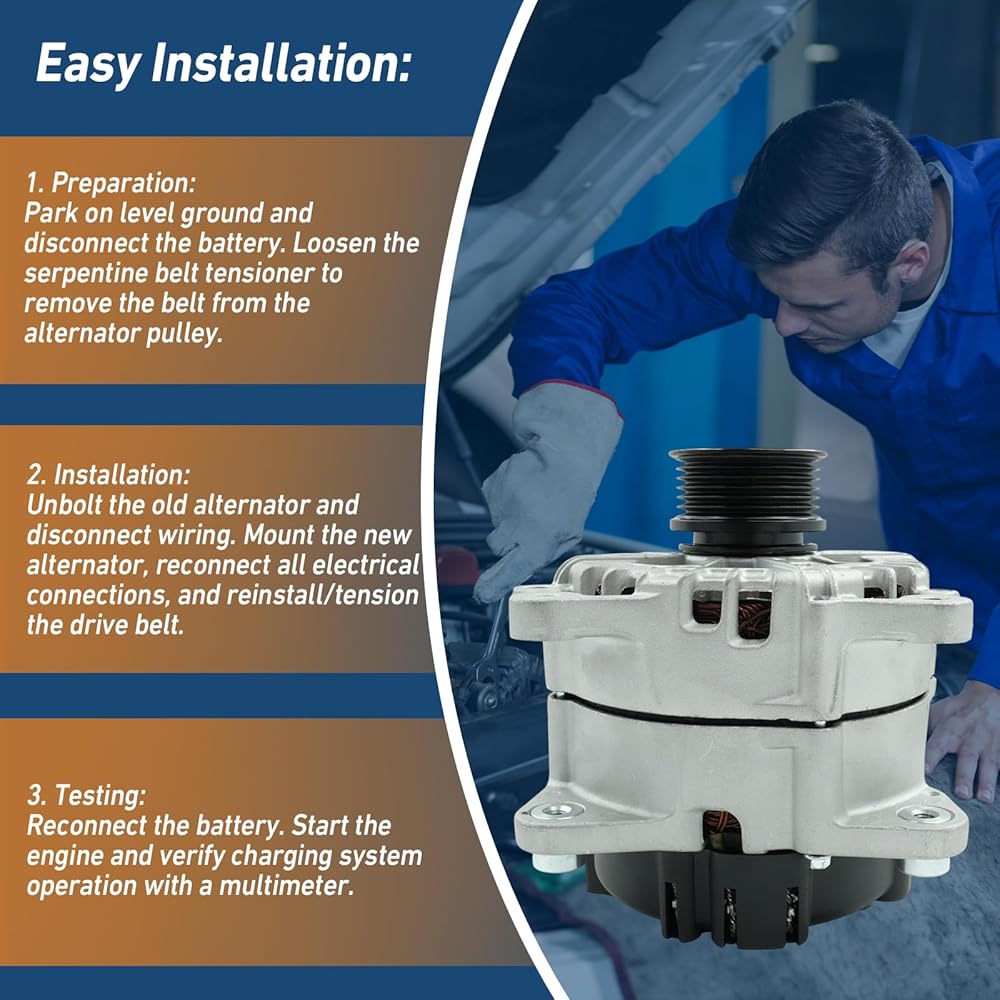 Easy Installation:

1. Preparation:
Park on level ground and disconnect the battery. Loosen the serpentine belt tensioner to remove the belt from the alternator pulley.

2. Installation:
Unbolt the old alternator and disconnect wiring. Mount the new alternator, reconnect all electrical connections, and reinstall/tension the drive belt.

3. Testing:
Reconnect the battery. Start the engine and verify charging system operation with a multimeter.