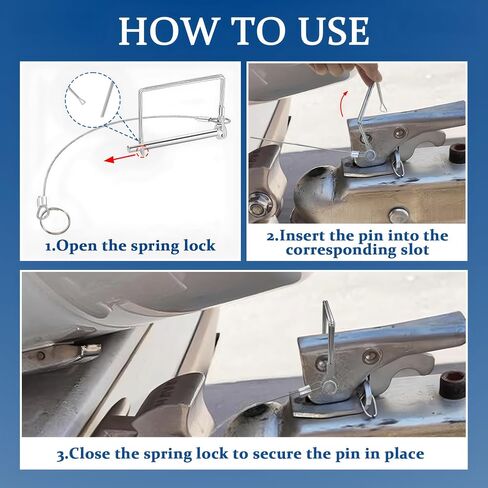 HOW TO USE

1.Open the spring lock

2.Insert the pin into the corresponding slot

3.Close the spring lock to secure the pin in place