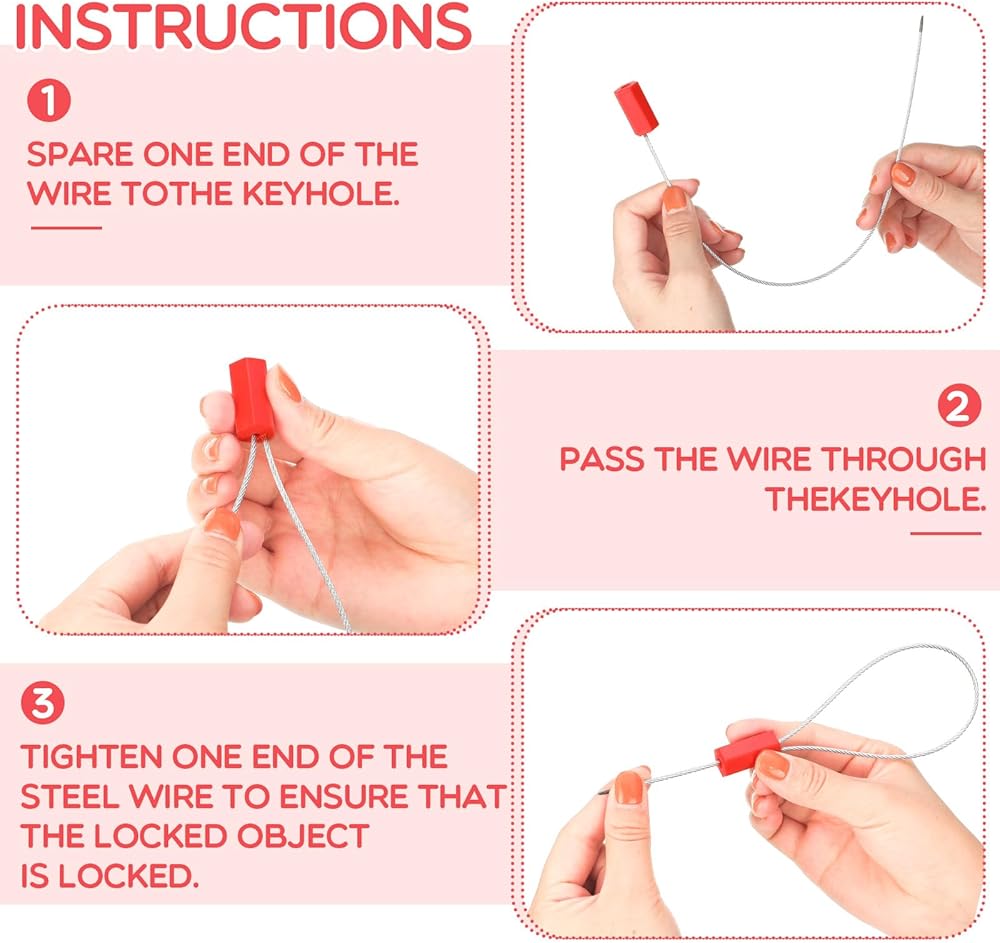 INSTRUCTIONS

1

SPARE ONE END OF THE WIRE TOTHE KEYHOLE.

2

PASS THE WIRE THROUGH THEKEYHOLE.

3

TIGHTEN ONE END OF THE STEEL WIRE TO ENSURE THAT THE LOCKED OBJECT IS LOCKED.