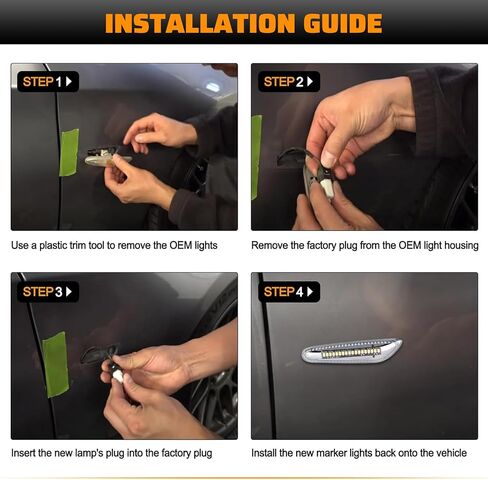 INSTALLATION GUIDE

STEP 1

Use a plastic trim tool to remove the OEM lights

STEP 2

Remove the factory plug from the OEM light housing

STEP 3

Insert the new lamp's plug into the factory plug

STEP 4

Install the new marker lights back onto the vehicle