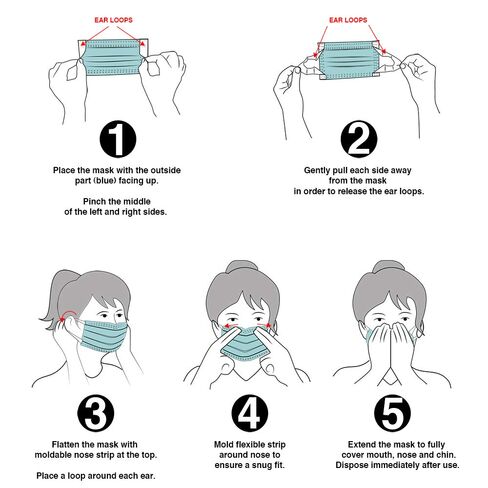 EAR LOOPS

1

Place the mask with the outside part (blue) facing up.

Pinch the middle of the left and right sides.

EAR LOOPS

2

Gently pull each side away from the mask in order to release the ear loops.

3

Flatten the mask with moldable nose strip at the top.

Place a loop around each ear.

4

Mold flexible strip around nose to ensure a snug fit.

5

Extend the mask to fully cover mouth, nose and chin. Dispose immediately after use.