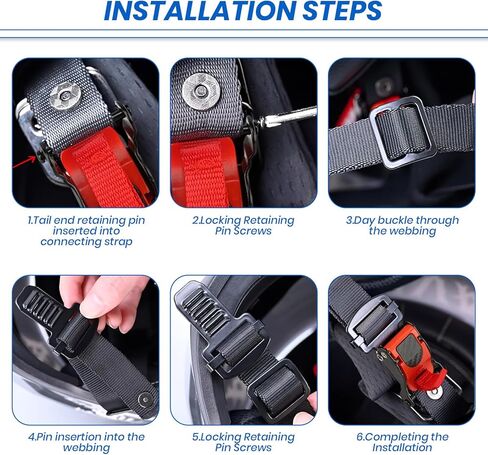 INSTALLATION STEPS

1.Tail end retaining pin inserted into connecting strap

2.Locking Retaining Pin Screws

3.Day buckle through the webbing

4.Pin insertion into the webbing

5.Locking Retaining Pin Screws

6.Completing the Installation