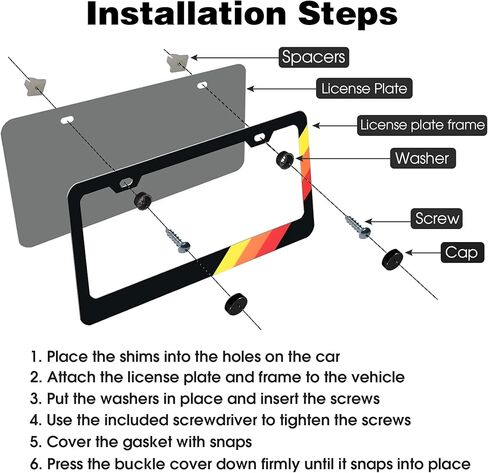 Installation Steps

Spacers
License Plate
License plate frame
Washer
Screw
Cap

1. Place the shims into the holes on the car
2. Attach the license plate and frame to the vehicle
3. Put the washers in place and insert the screws
4. Use the included screwdriver to tighten the screws
5. Cover the gasket with snaps
6. Press the buckle cover down firmly until it snaps into place