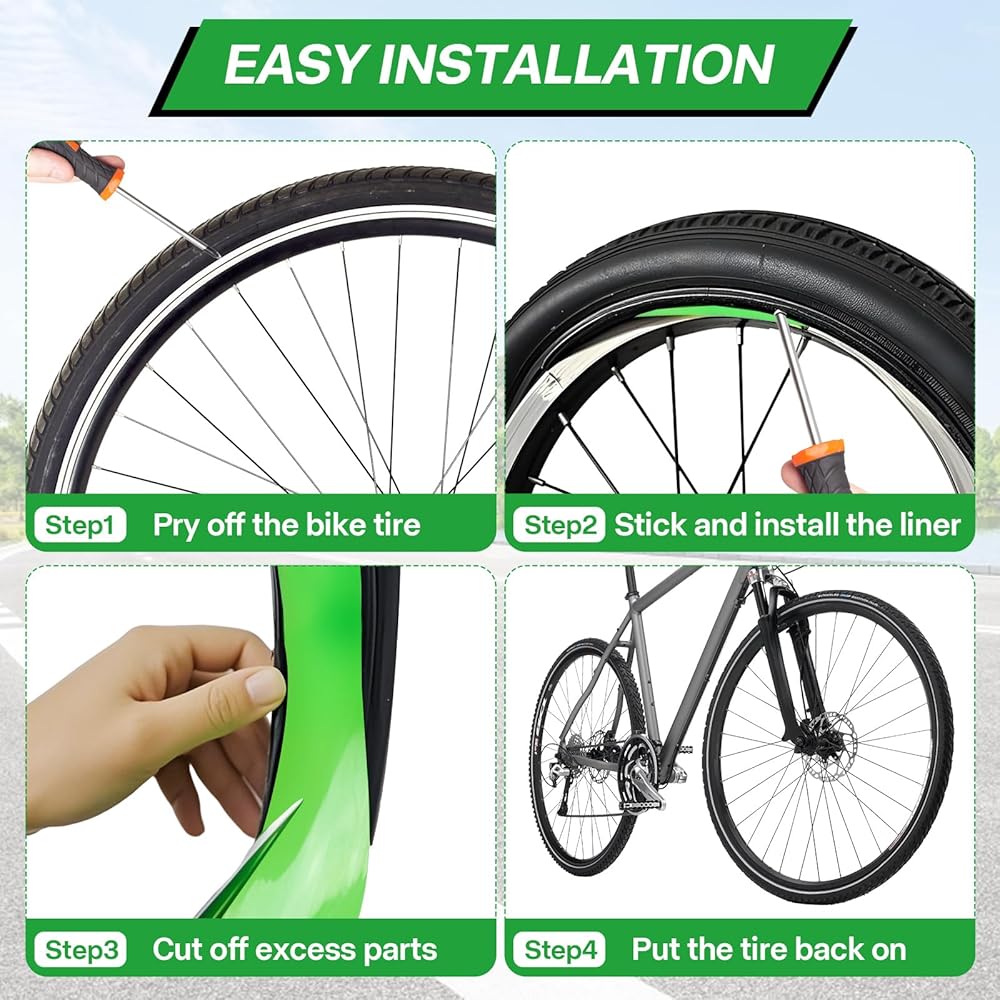 EASY INSTALLATION

Step1 Pry off the bike tire

Step2 Stick and install the liner

Step3 Cut off excess parts

Step4 Put the tire back on