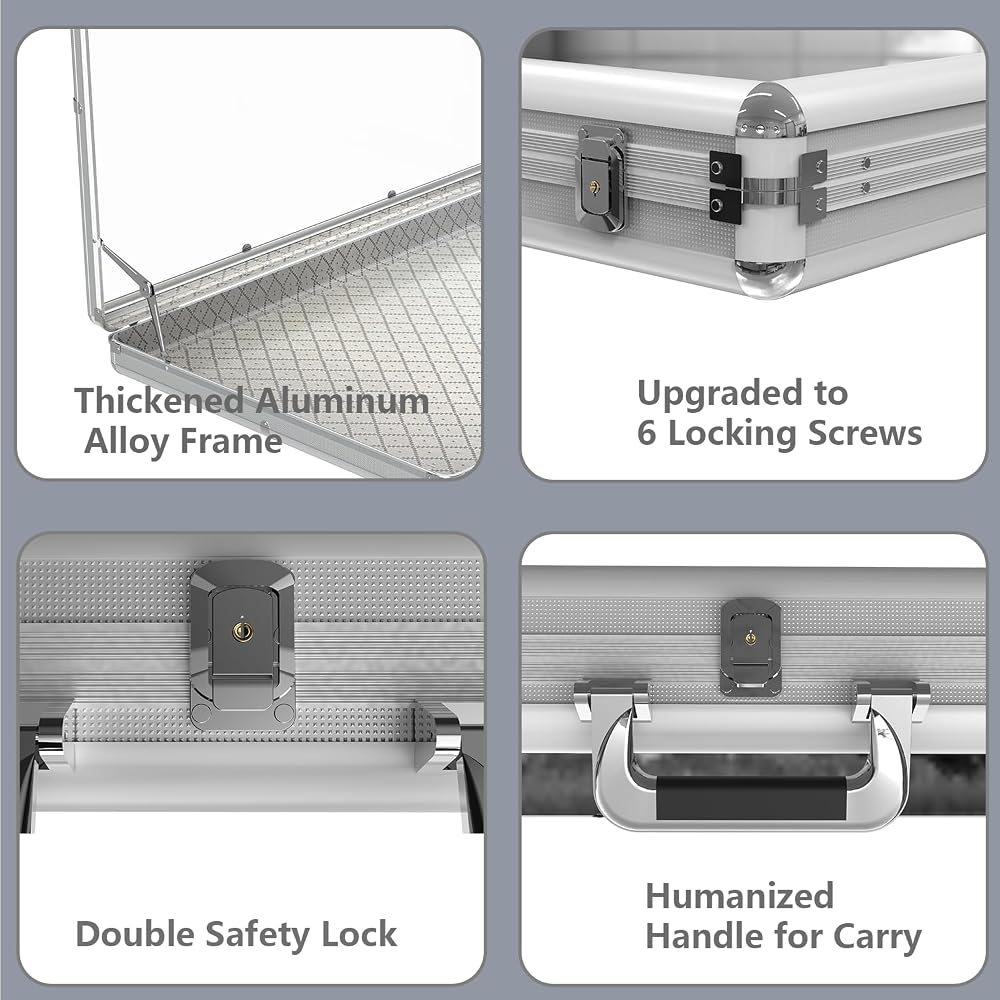 Thickened Aluminum Alloy Frame

Upgraded to 6 Locking Screws

Double Safety Lock

Humanized Handle for Carry