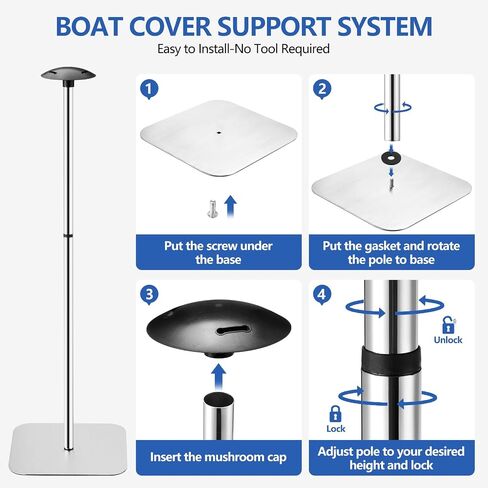 BOAT COVER SUPPORT SYSTEM

Easy to Install-No Tool Required

1

Put the screw under the base

2

Put the gasket and rotate the pole to base

3

Insert the mushroom cap

4

Unlock

Lock

Adjust pole to your desired height and lock