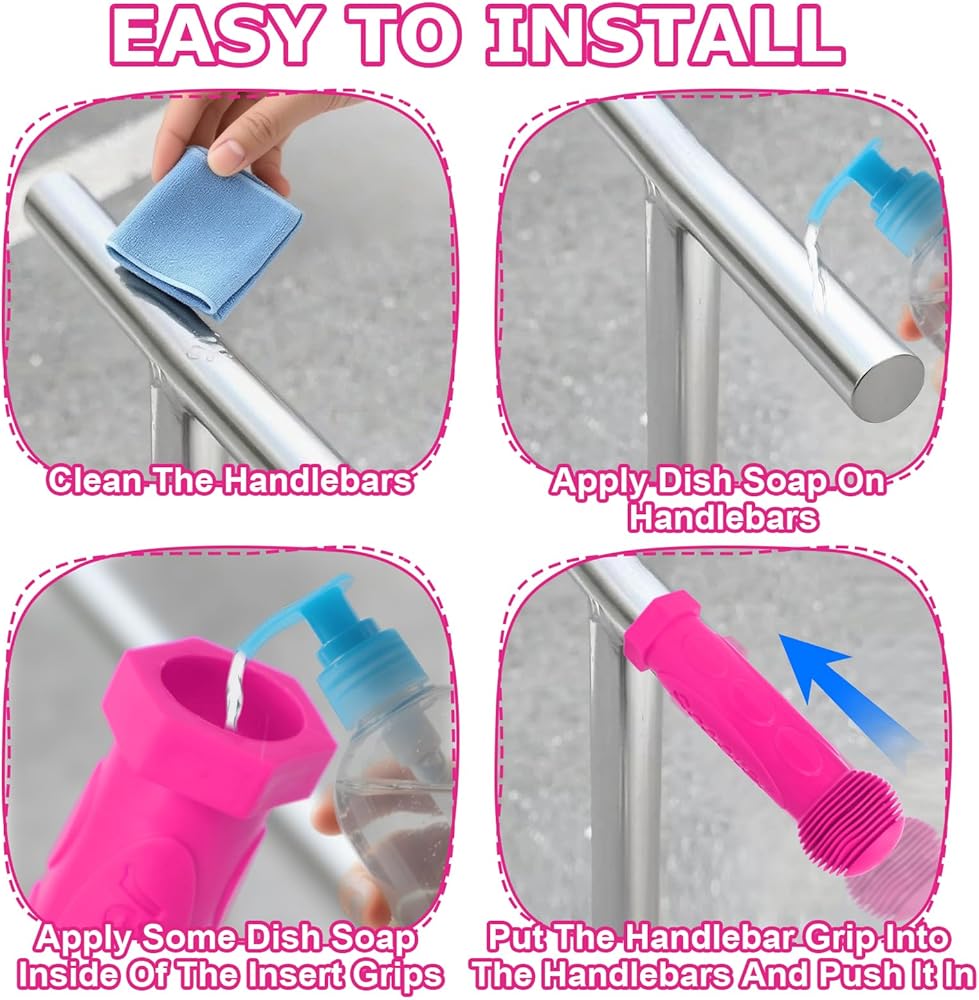 EASY TO INSTALL

Clean The Handlebars

Apply Dish Soap On Handlebars

Apply Some Dish Soap Inside Of The Insert Grips

Put The Handlebar Grip Into The Handlebars And Push It In