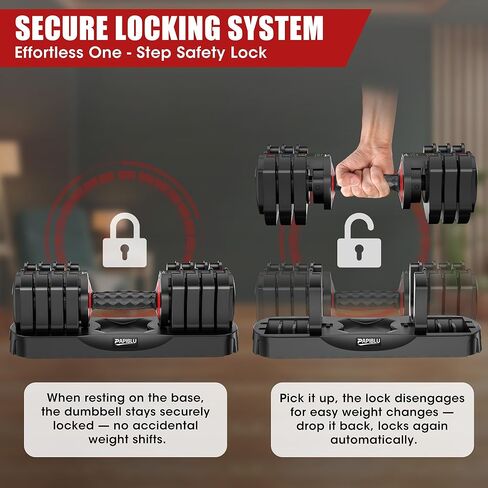 SECURE LOCKING SYSTEM
Effortless One - Step Safety Lock

PAPIBLU

PAPIBLU

When resting on the base, the dumbbell stays securely locked — no accidental weight shifts.

Pick it up, the lock disengages for easy weight changes — drop it back, locks again automatically.