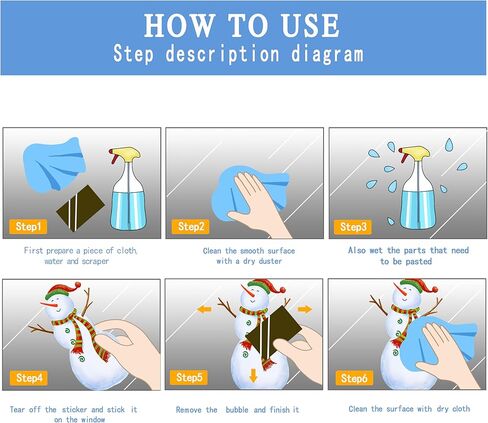 HOW TO USE
Step description diagram

Step1
First prepare a piece of cloth, water and scraper

Step2
Clean the smooth surface with a dry duster

Step3
Also wet the parts that need to be pasted

Step4
Tear off the sticker and stick it on the window

Step5
Remove the bubble and finish it

Step6
Clean the surface with dry cloth