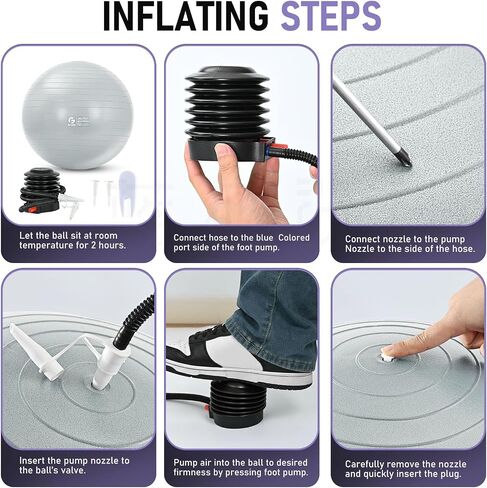 INFLATING STEPS

Let the ball sit at room temperature for 2 hours.

Connect hose to the blue Colored port side of the foot pump.

Connect nozzle to the pump Nozzle to the side of the hose.

Insert the pump nozzle to the ball's valve.

Pump air into the ball to desired firmness by pressing foot pump.

Carefully remove the nozzle and quickly insert the plug.