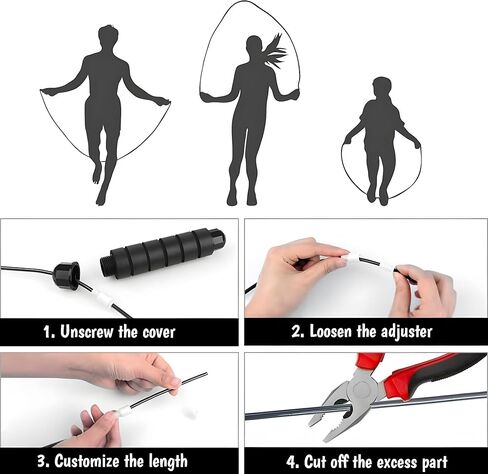 1. Unscrew the cover

2. Loosen the adjuster

3. Customize the length

4. Cut off the excess part