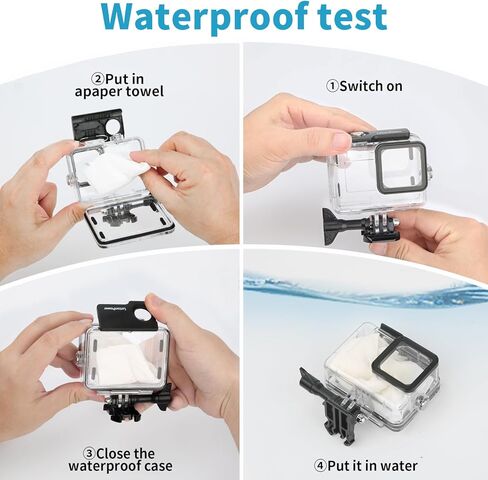 Waterproof test

②Put in apaper towel

①Switch on

③Close the waterproof case

④Put it in water