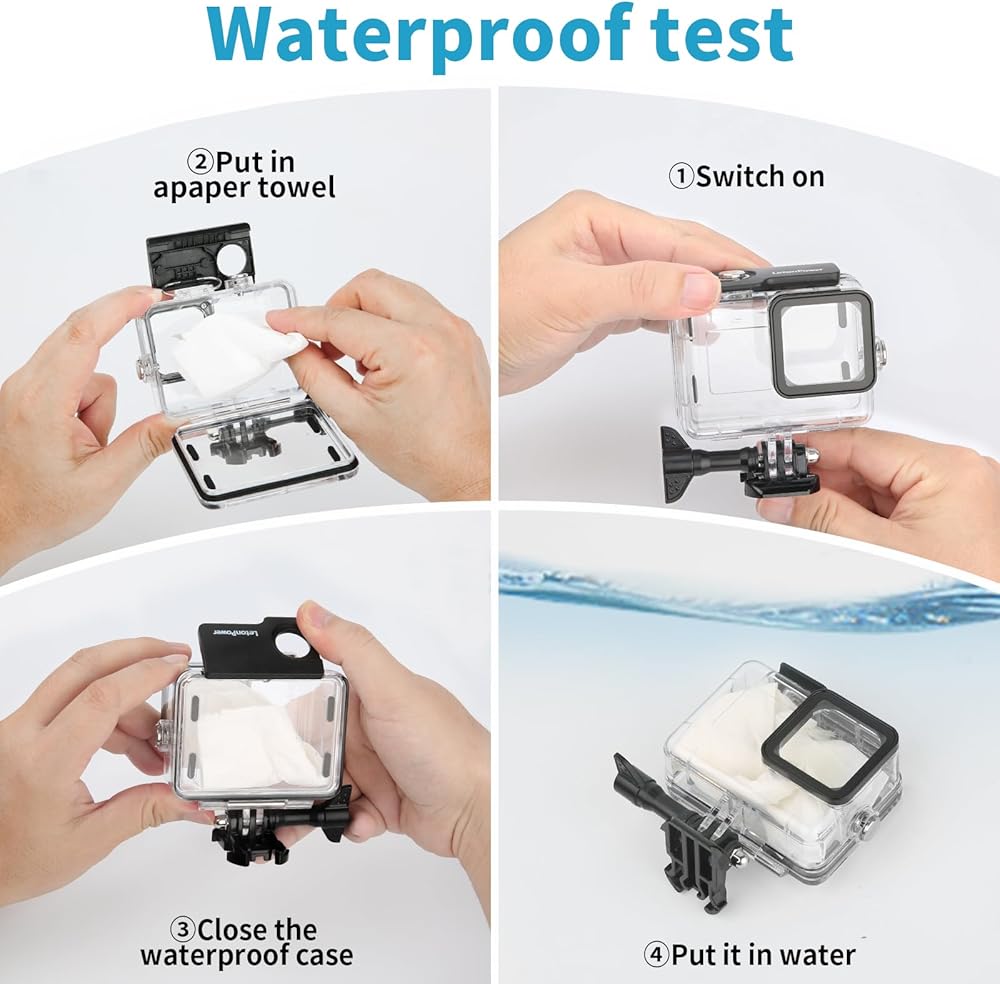 Waterproof test

②Put in apaper towel

①Switch on

LetonPower

LetonPower

③Close the waterproof case

④Put it in water