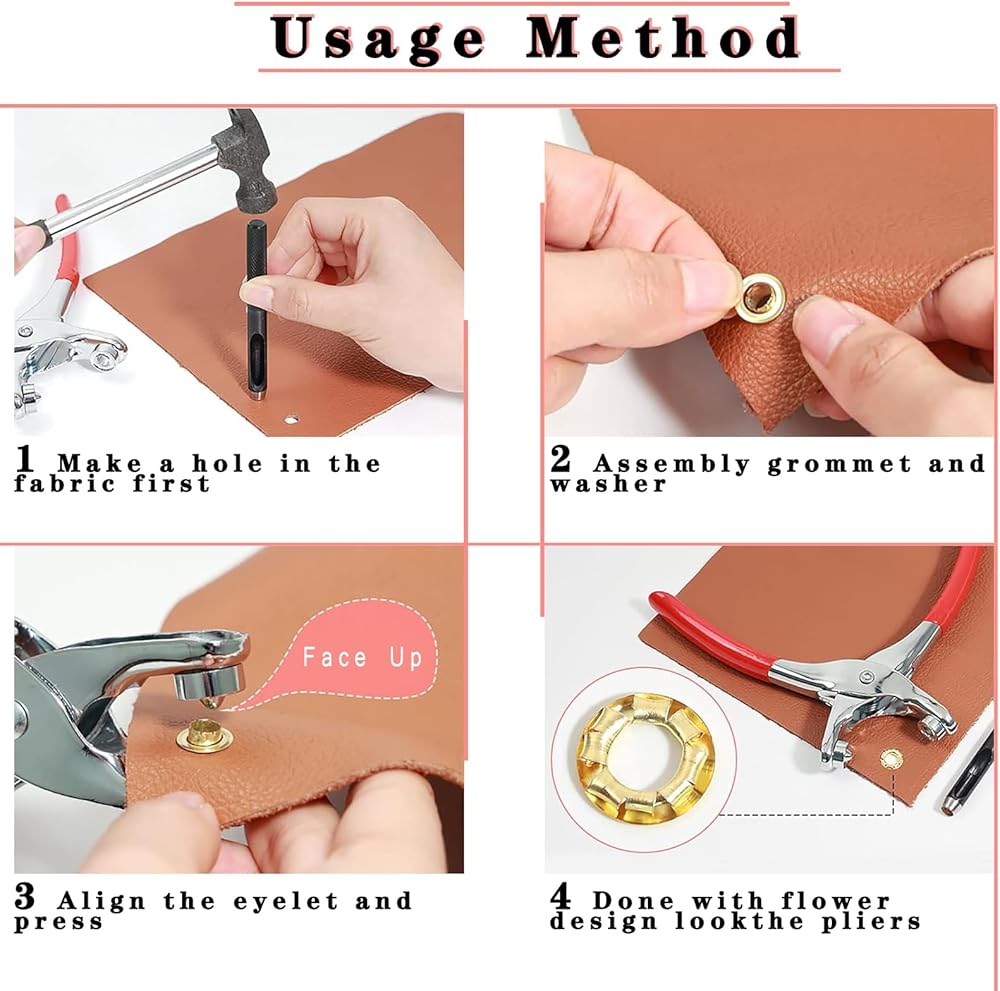 Usage Method

1 Make a hole in the fabric first

2 Assembly grommet and washer

Face Up

3 Align the eyelet and press

4 Done with flower design lookthe pliers