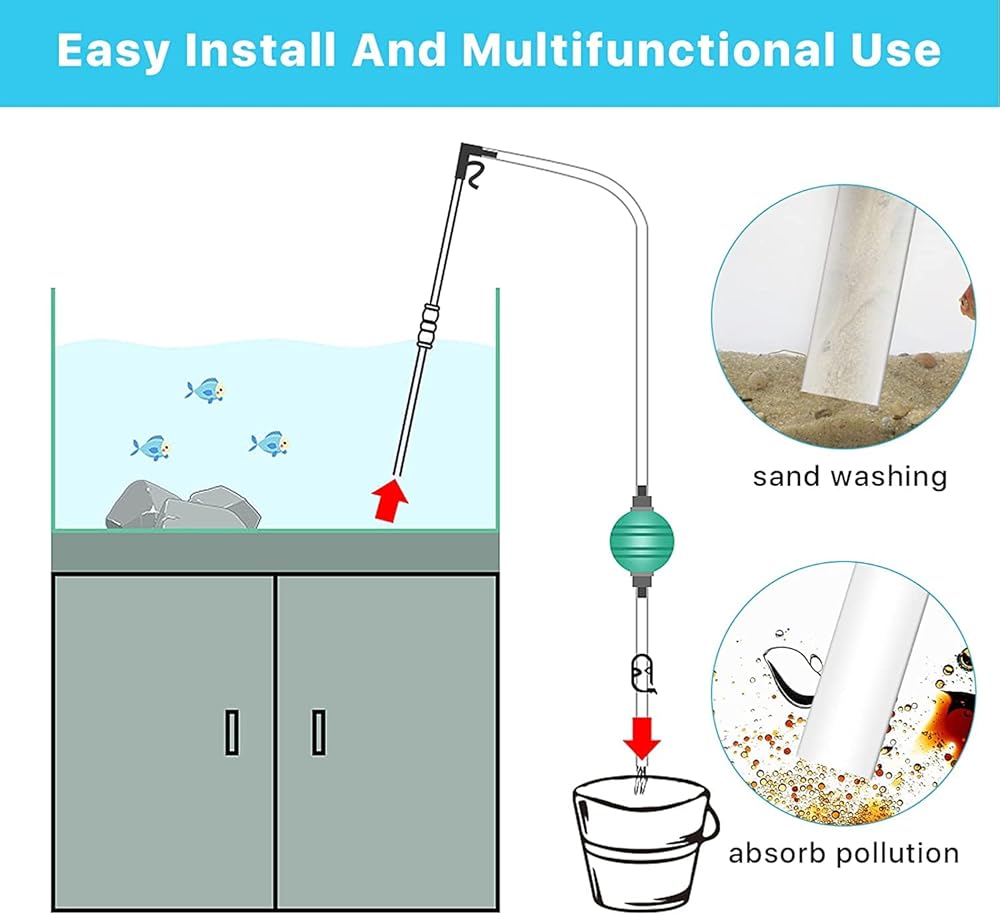 Easy Install And Multifunctional Use

sand washing

absorb pollution