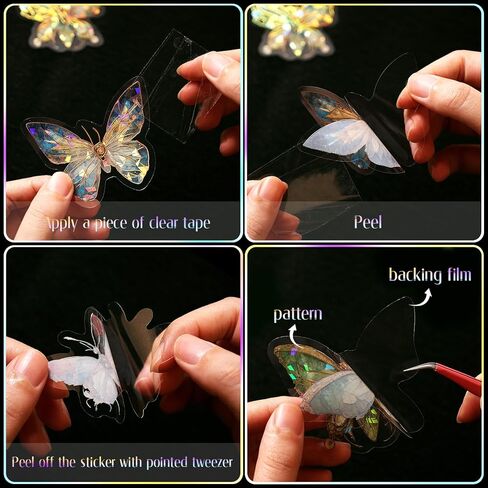 Apply a piece of clear tape

Peel

Peel off the sticker with pointed tweezer

backing film

pattern