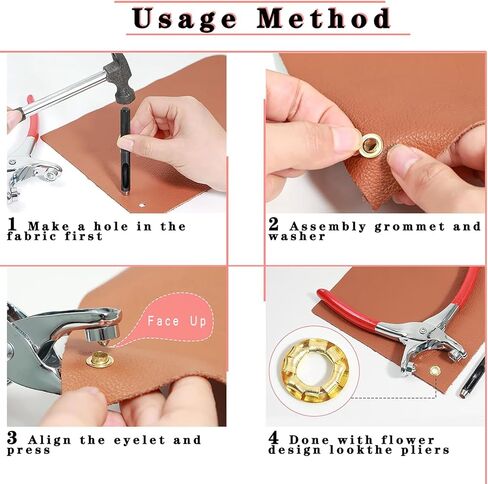 Usage Method

1 Make a hole in the fabric first

2 Assembly grommet and washer

Face Up

3 Align the eyelet and press

4 Done with flower design lookthe pliers