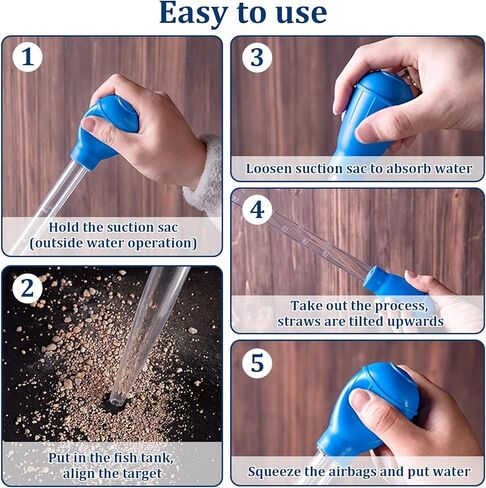 Easy to use

1

Hold the suction sac (outside water operation)

2

Put in the fish tank, align the target

3

Loosen suction sac to absorb water

4

Take out the process, straws are tilted upwards

5

Squeeze the airbags and put water