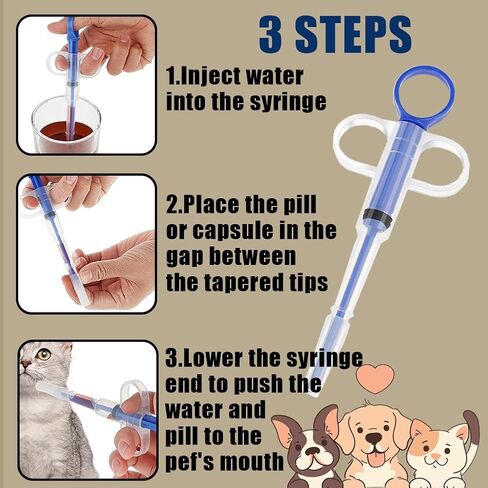 3 STEPS

1.Inject water into the syringe

2.Place the pill or capsule in the gap between the tapered tips

3.Lower the syringe end to push the water and pill to the pef's mouth