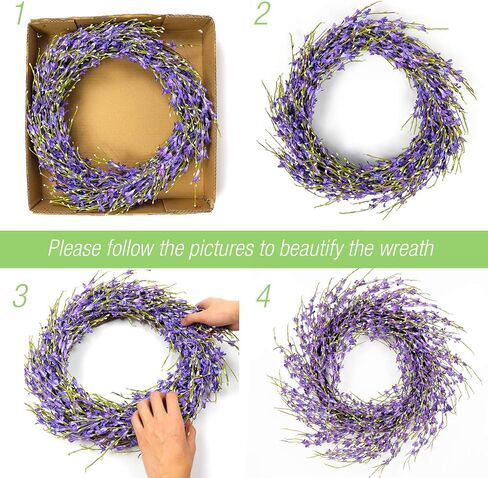 1

2

Please follow the pictures to beautify the wreath

3

4