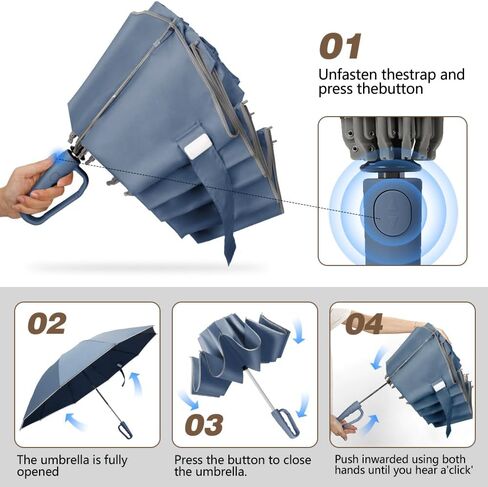 01

Unfasten thestrap and press thebutton

02

The umbrella is fully opened

03

Press the button to close the umbrella.

04

Push inwarded using both hands until you hear a'click'