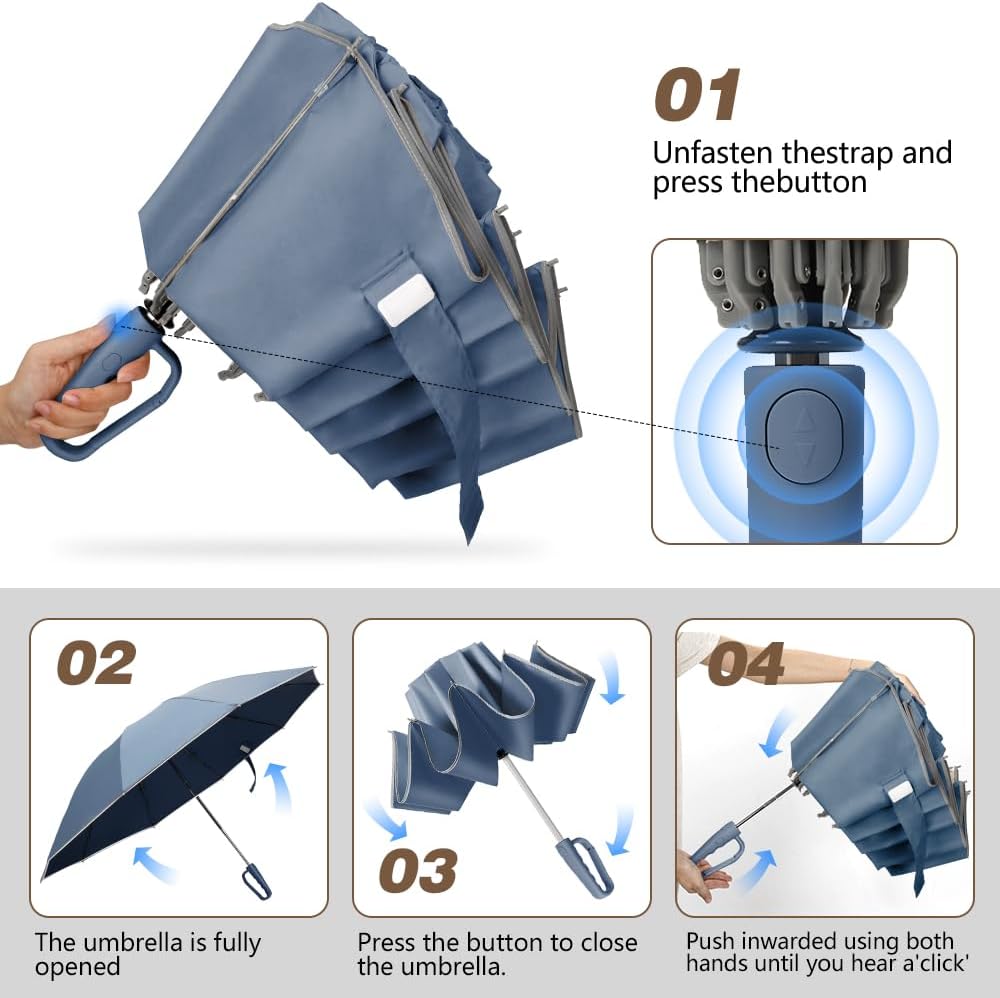 01

Unfasten thestrap and press thebutton

02

The umbrella is fully opened

03

Press the button to close the umbrella.

04

Push inwarded using both hands until you hear a'click'