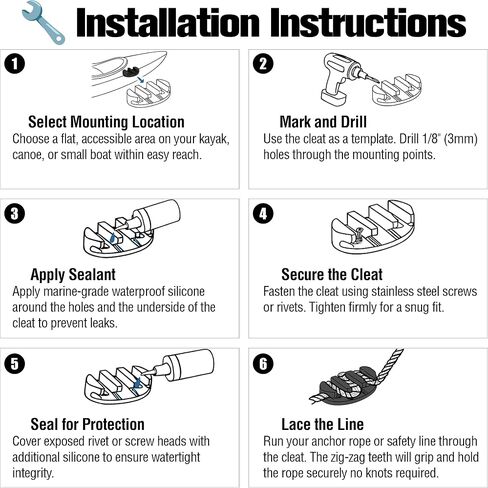 Installation Instructions

1

Select Mounting Location
Choose a flat, accessible area on your kayak, canoe, or small boat within easy reach.

2

Mark and Drill
Use the cleat as a template. Drill 1/8" (3mm) holes through the mounting points.

3

Apply Sealant
Apply marine-grade waterproof silicone around the holes and the underside of the cleat to prevent leaks.

4

Secure the Cleat
Fasten the cleat using stainless steel screws or rivets. Tighten firmly for a snug fit.

5

Seal for Protection
Cover exposed rivet or screw heads with additional silicone to ensure watertight integrity.

6

Lace the Line
Run your anchor rope or safety line through the cleat. The zig-zag teeth will grip and hold the rope securely no knots required.