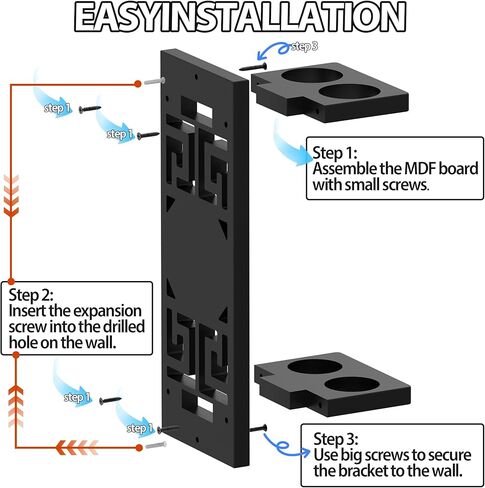 EASYINSTALLATION

step 3

step 1

step 1

Step 1:
Assemble the MDF board with small screws.

Step 2:
Insert the expansion screw into the drilled hole on the wall.

step 1

step 1

Step 3:
Use big screws to secure the bracket to the wall.