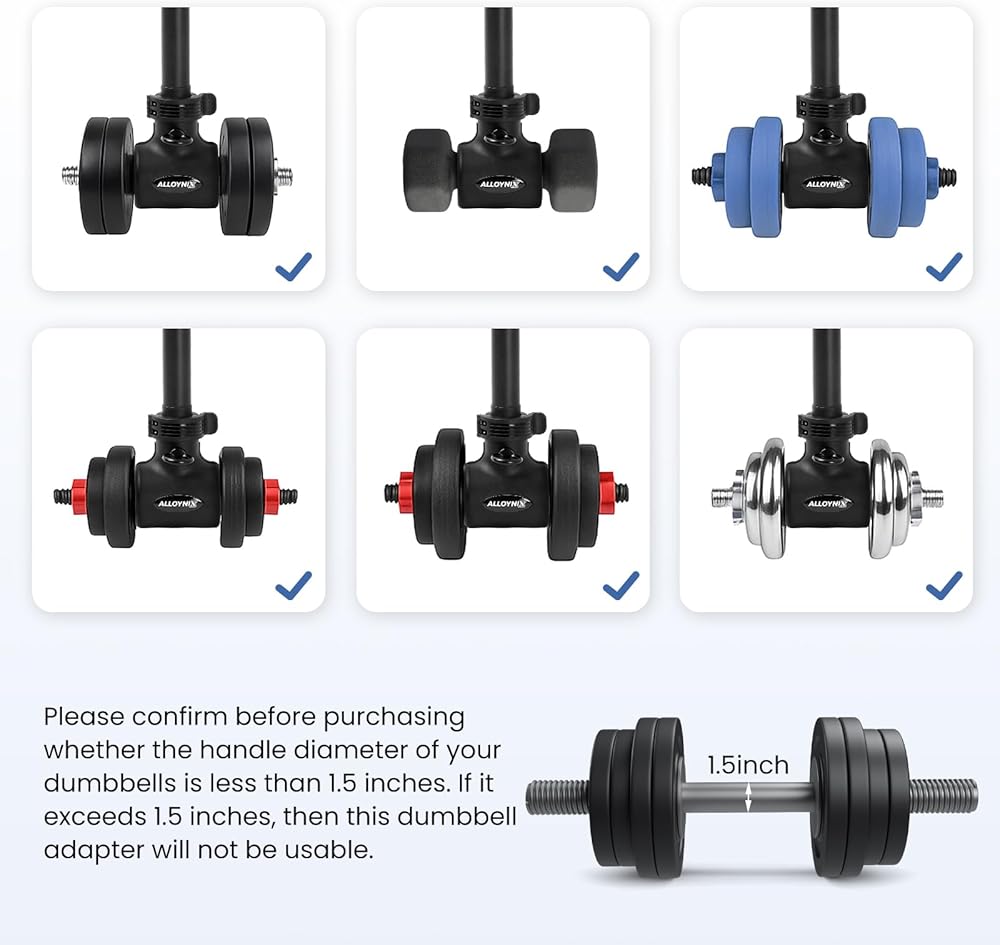 ALLOYNIX

ALLOYNIX

ALLOYNIX

ALLOYNIX

ALLOYNIX

ALLOYNIX

Please confirm before purchasing whether the handle diameter of your dumbbells is less than 1.5 inches. If it exceeds 1.5 inches, then this dumbbell adapter will not be usable.

1.5inch