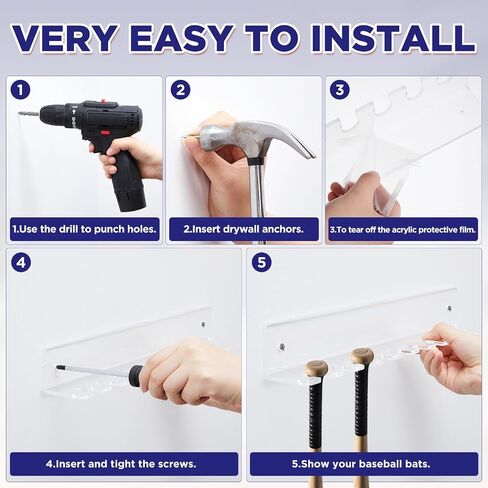 VERY EASY TO INSTALL

1

1.Use the drill to punch holes.

2

2.Insert drywall anchors.

3

3.To tear off the acrylic protective film.

4

4.Insert and tight the screws.

5

5.Show your baseball bats.