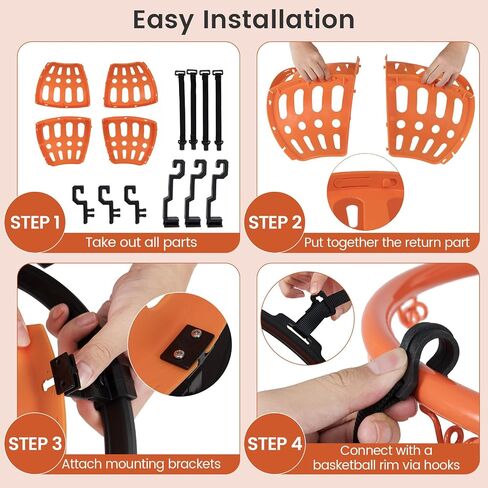 Easy Installation

STEP 1
Take out all parts

STEP 2
Put together the return part

STEP 3
Attach mounting brackets

STEP 4
Connect with a basketball rim via hooks