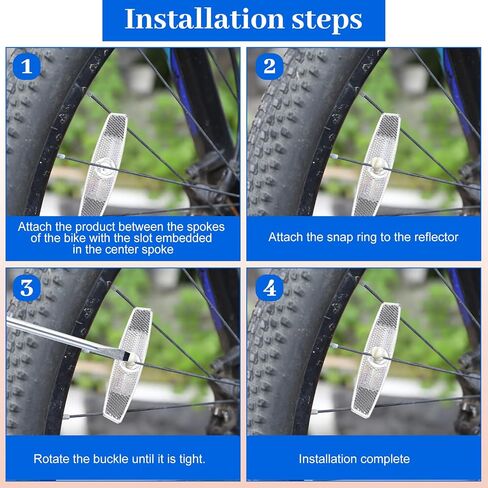 Installation steps

1

Attach the product between the spokes of the bike with the slot embedded in the center spoke

2

Attach the snap ring to the reflector

3

Rotate the buckle until it is tight.

4

Installation complete