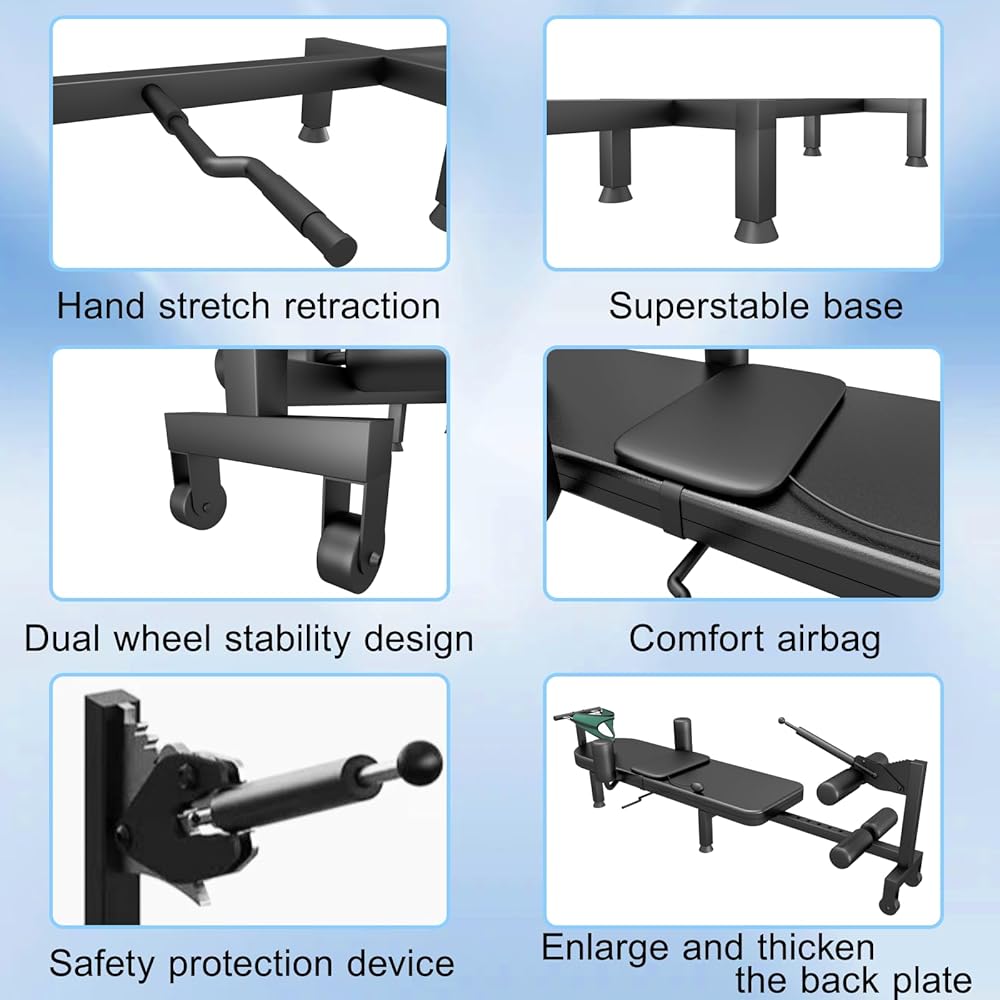 Hand stretch retraction

Superstable base

Dual wheel stability design

Comfort airbag

Safety protection device

Enlarge and thicken the back plate